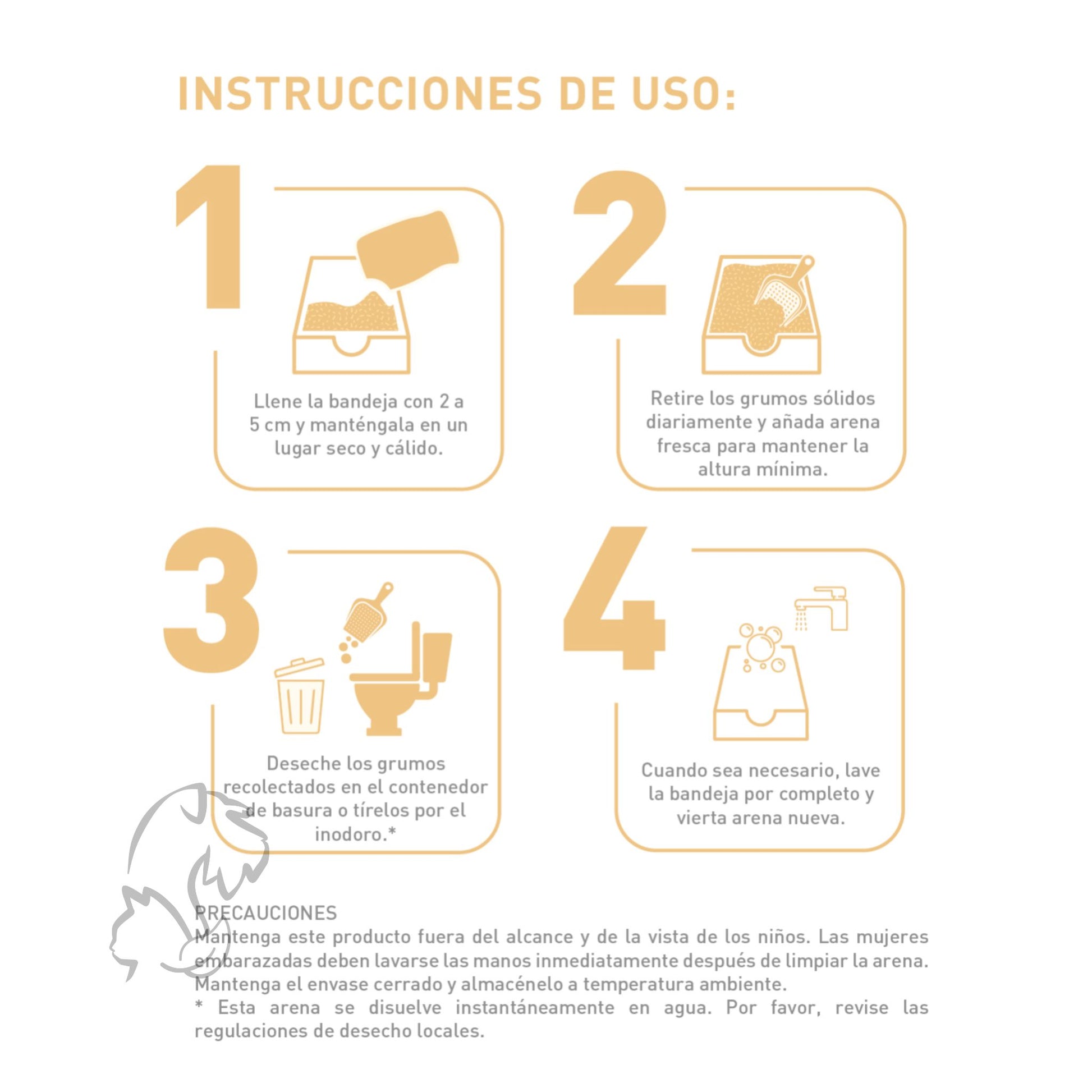 INSTRUCCIONES DE USO:

1

Llene la bandeja con 2 a 5 cm y manténgala en un lugar seco y cálido.

2

Retire los grumos sólidos diariamente y añada arena fresca para mantener la altura mínima.

3

Deseche los grumos recolectados en el contenedor de basura o tírelos por el inodoro.*

4

Cuando sea necesario, lave la bandeja por completo y vierta arena nueva.

PRECAUCIONES
Mantenga este producto fuera del alcance y de la vista de los niños. Las mujeres embarazadas deben lavarse las manos inmediatamente después de limpiar la arena. Mantenga el envase cerrado y almacénelo a temperatura ambiente.
* Esta arena se disuelve instantáneamente en agua. Por favor, revise las regulaciones de desecho locales.