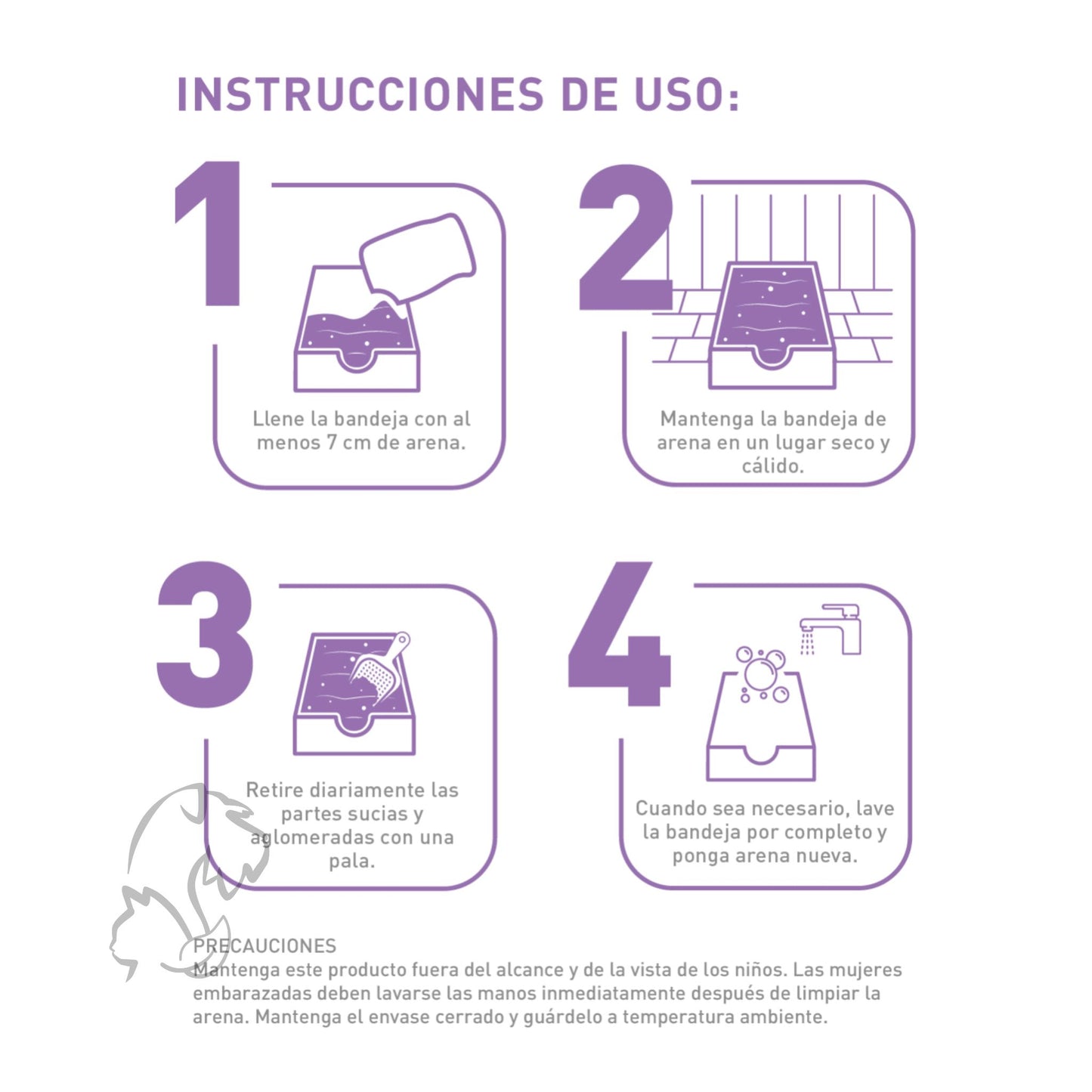 INSTRUCCIONES DE USO:

1

Llene la bandeja con al menos 7 cm de arena.

2

Mantenga la bandeja de arena en un lugar seco y cálido.

3

Retire diariamente las partes sucias y aglomeradas con una pala.

4

Cuando sea necesario, lave la bandeja por completo y ponga arena nueva.

PRECAUCIONES
Mantenga este producto fuera del alcance y de la vista de los niños. Las mujeres embarazadas deben lavarse las manos inmediatamente después de limpiar la arena. Mantenga el envase cerrado y guárdelo a temperatura ambiente.