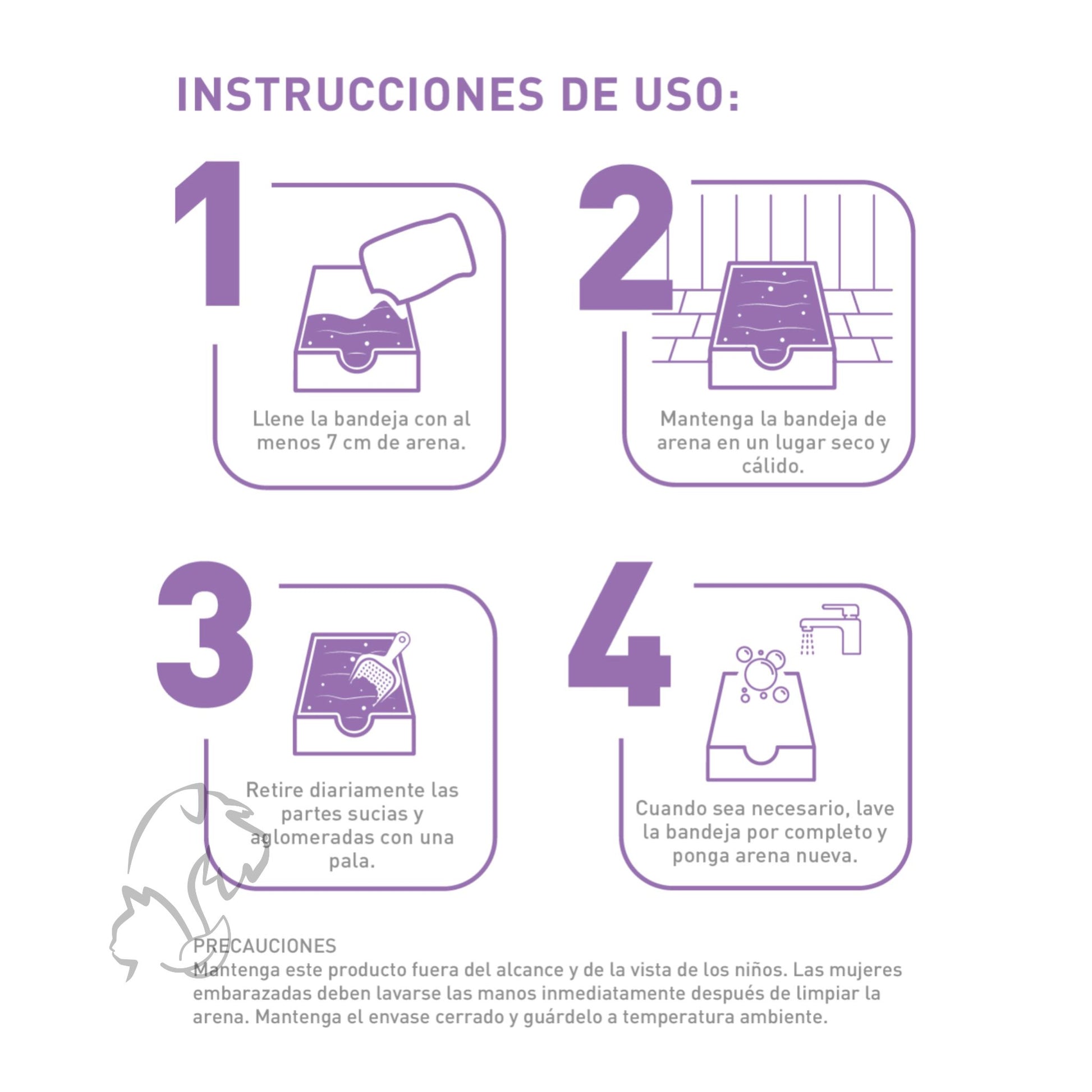 INSTRUCCIONES DE USO:

1

Llene la bandeja con al menos 7 cm de arena.

2

Mantenga la bandeja de arena en un lugar seco y cálido.

3

Retire diariamente las partes sucias y aglomeradas con una pala.

4

Cuando sea necesario, lave la bandeja por completo y ponga arena nueva.

PRECAUCIONES
Mantenga este producto fuera del alcance y de la vista de los niños. Las mujeres embarazadas deben lavarse las manos inmediatamente después de limpiar la arena. Mantenga el envase cerrado y guárdelo a temperatura ambiente.